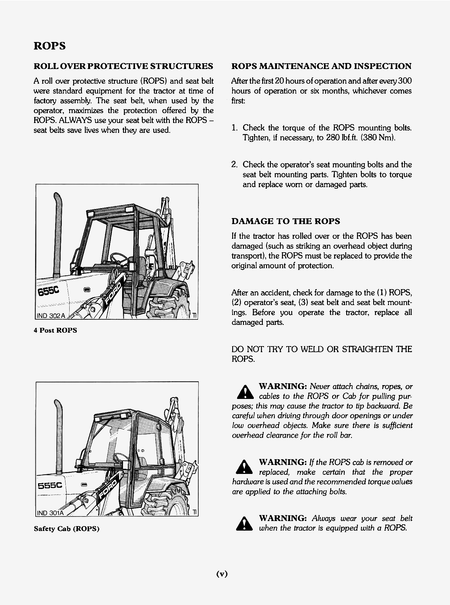 ROPS

ROLL OVER PROTECTIVE STRUCTURES

A roll over protective structure (ROPS) and seat belt were standard equipment for the tractor at time of factory assembly. The seat belt, when used by the operator, maximizes the protection offered by the ROPS. ALWAYS use your seat belt with the ROPS – seat belts save lives when they are used.

655C
FORD
IND 302 A

4 Post ROPS

555C
FORD
IND 301A

Safety Cab (ROPS)

ROPS MAINTENANCE AND INSPECTION

After the first 20 hours of operation and after every 300 hours of operation or six months, whichever comes first:

1. Check the torque of the ROPS mounting bolts. Tighten, if necessary, to 280 lbf.ft. (380 Nm).

2. Check the operator's seat mounting bolts and the seat belt mounting parts. Tighten bolts to torque and replace worn or damaged parts.

DAMAGE TO THE ROPS

If the tractor has rolled over or the ROPS has been damaged (such as striking an overhead object during transport), the ROPS must be replaced to provide the original amount of protection.

After an accident, check for damage to the (1) ROPS, (2) operator's seat, (3) seat belt and seat belt mountings. Before you operate the tractor, replace all damaged parts.

DO NOT TRY TO WELD OR STRAIGHTEN THE ROPS.

WARNING: Never attach chains, ropes, or cables to the ROPS or Cab for pulling purposes; this may cause the tractor to tip backward. Be careful when driving through door openings or under low overhead objects. Make sure there is sufficient overhead clearance for the roll bar.

WARNING: If the ROPS cab is removed or replaced, make certain that the proper hardware is used and the recommended torque values are applied to the attaching bolts.

WARNING: Always wear your seat belt when the tractor is equipped with a ROPS.

(v)